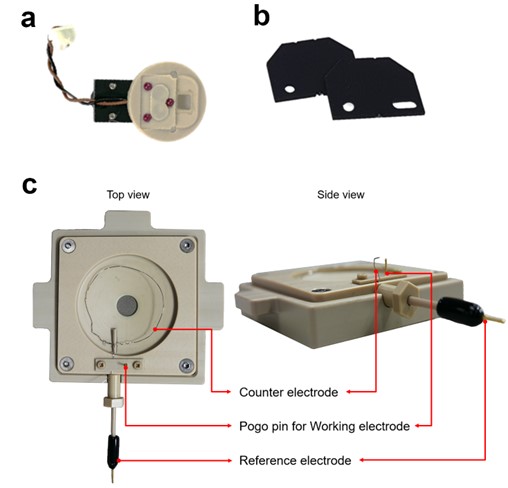 a

b

c

Top view

Side view

Counter electrode

Pogo pin for Working electrode

Reference electrode